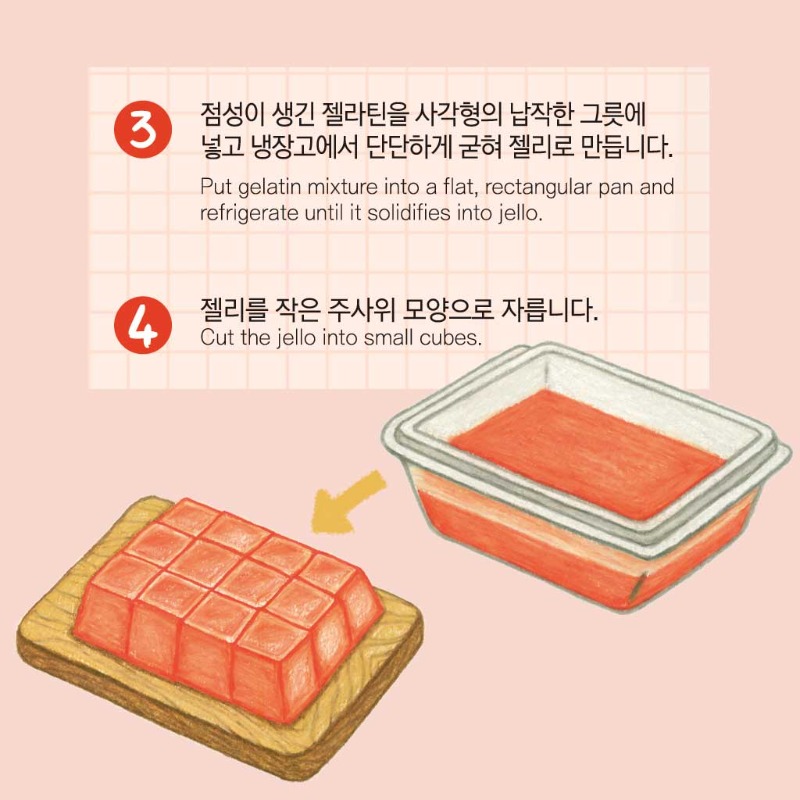 3 점성이 생긴 젤라틴을 사각형의 납작한 그릇에 넣고 냉장고에서 단단하게 굳혀 젤리로 만듭니다.

Put gelatin mixture into a flat, rectangular pan and refrigerate until it solidifies into jello.

4 젤리를 작은 주사위 모양으로 자릅니다.

Cut the jello into small cubes.